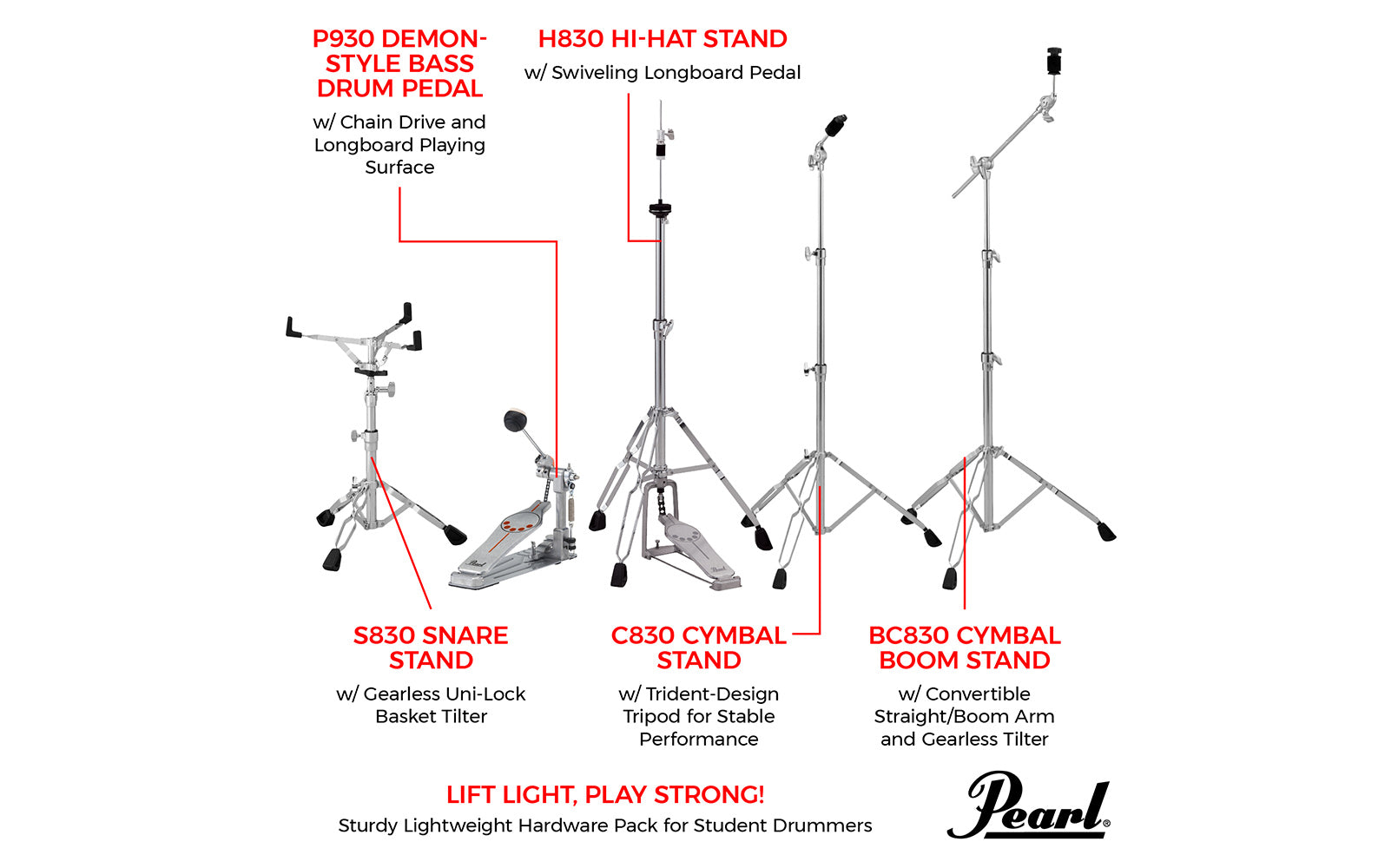 P930 DEMON-STYLE BASS DRUM PEDAL

w/ Chain Drive and Longboard Playing Surface

H830 HI-HAT STAND

w/ Swiveling Longboard Pedal

Pearl

Pearl

S830 SNARE STAND

w/ Gearless Uni-Lock Basket Tilter

C830 CYMBAL STAND

w/ Trident-Design Tripod for Stable Performance

BC830 CYMBAL BOOM STAND

w/ Convertible Straight/Boom Arm and Gearless Tilter

LIFT LIGHT, PLAY STRONG!

Sturdy Lightweight Hardware Pack for Student Drummers

Pearl®