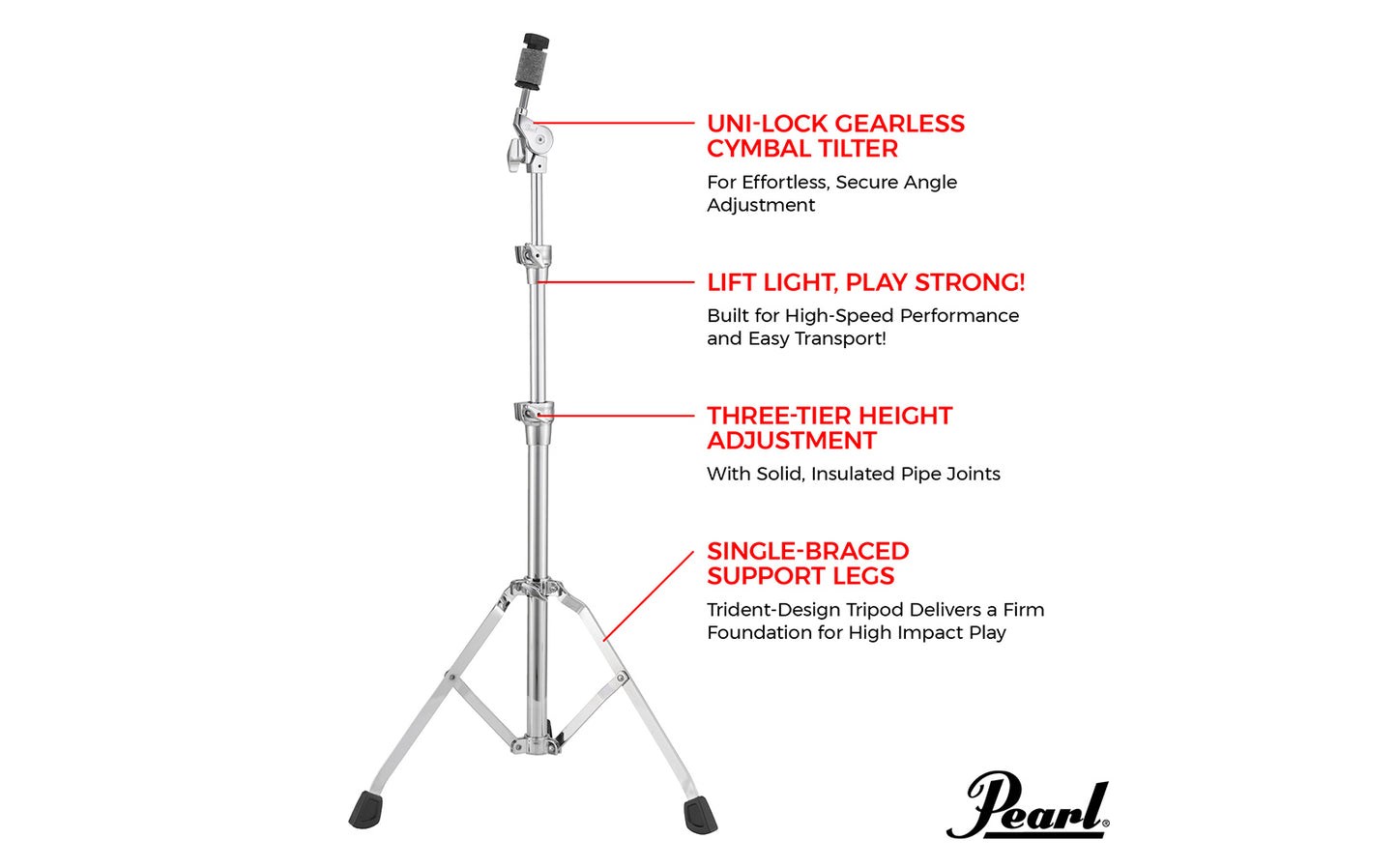 UNI-LOCK GEARLESS CYMBAL TILTER

For Effortless, Secure Angle Adjustment

LIFT LIGHT, PLAY STRONG!

Built for High-Speed Performance and Easy Transport!

THREE-TIER HEIGHT ADJUSTMENT

With Solid, Insulated Pipe Joints

SINGLE-BRACED SUPPORT LEGS

Trident-Design Tripod Delivers a Firm Foundation for High Impact Play

Pearl®