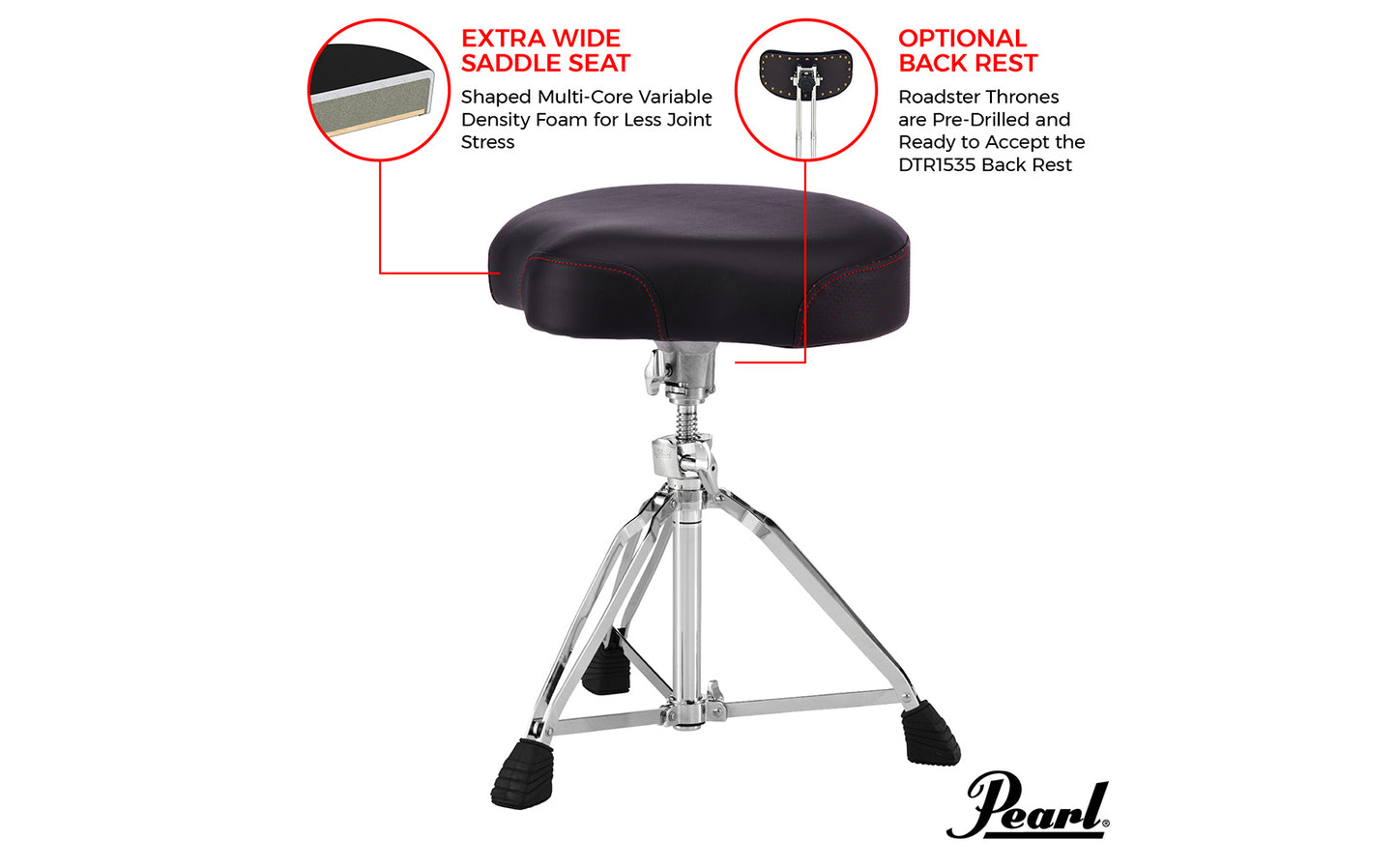 EXTRA WIDE SADDLE SEAT

Shaped Multi-Core Variable Density Foam for Less Joint Stress

OPTIONAL BACK REST

Roadster Thrones are Pre-Drilled and Ready to Accept the DTR1535 Back Rest

Pearl®