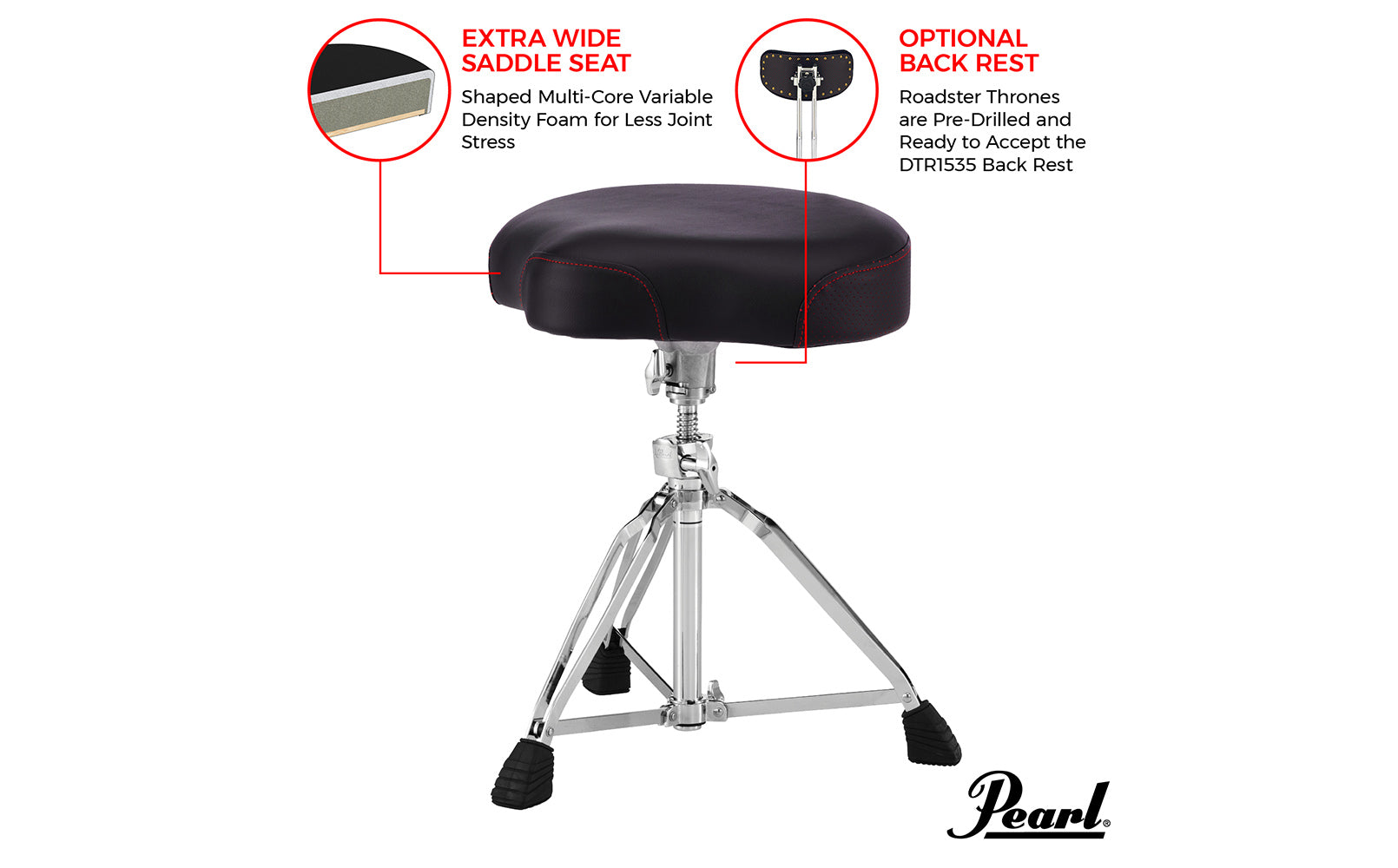 EXTRA WIDE SADDLE SEAT

Shaped Multi-Core Variable Density Foam for Less Joint Stress

OPTIONAL BACK REST

Roadster Thrones are Pre-Drilled and Ready to Accept the DTR1535 Back Rest

Pearl®