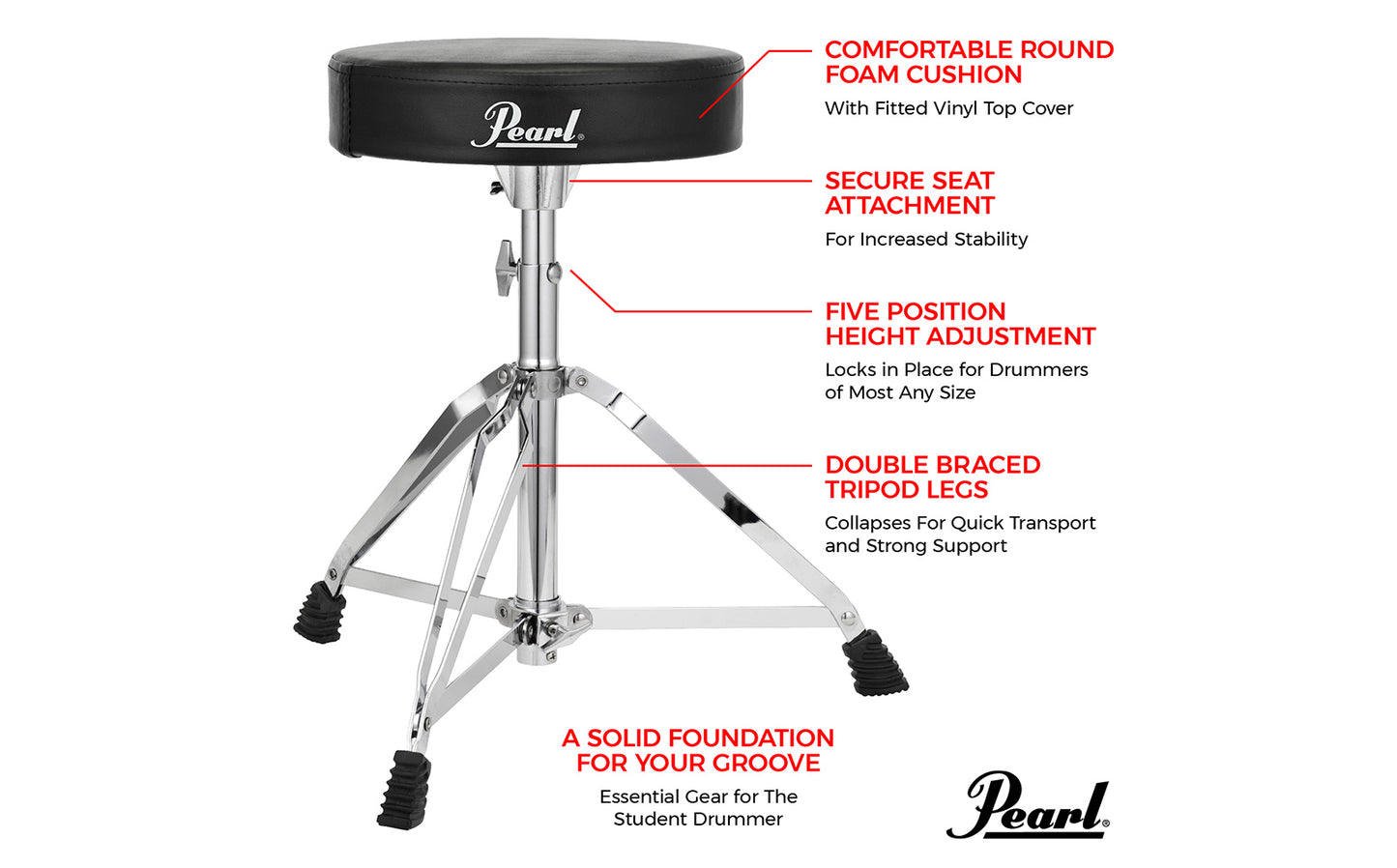 Pearl

COMFORTABLE ROUND FOAM CUSHION

With Fitted Vinyl Top Cover

SECURE SEAT ATTACHMENT

For Increased Stability

FIVE POSITION HEIGHT ADJUSTMENT

Locks in Place for Drummers of Most Any Size

DOUBLE BRACED TRIPOD LEGS

Collapses For Quick Transport and Strong Support

A SOLID FOUNDATION FOR YOUR GROOVE

Essential Gear for The Student Drummer

Pearl