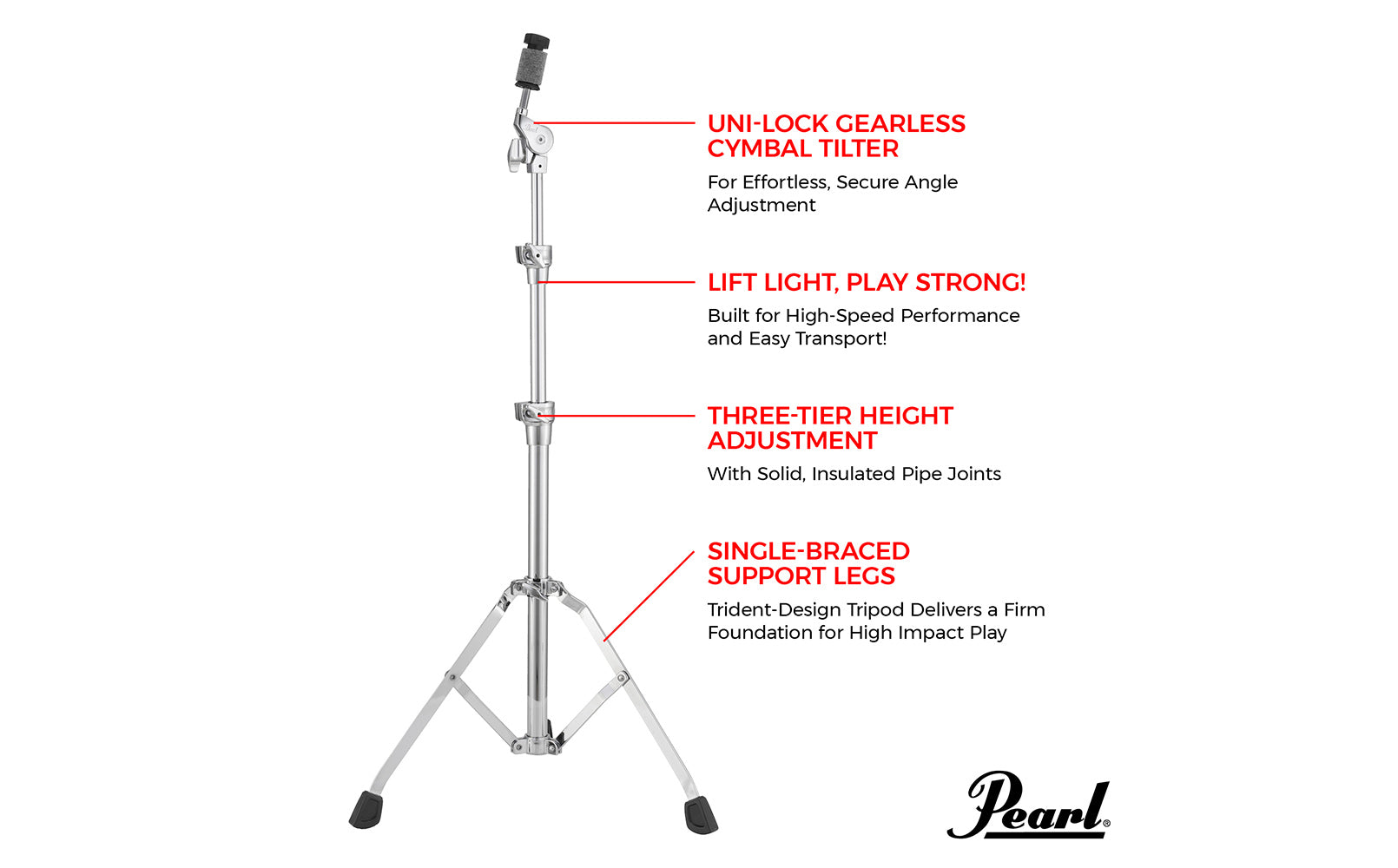 UNI-LOCK GEARLESS CYMBAL TILTER

For Effortless, Secure Angle Adjustment

LIFT LIGHT, PLAY STRONG!

Built for High-Speed Performance and Easy Transport!

THREE-TIER HEIGHT ADJUSTMENT

With Solid, Insulated Pipe Joints

SINGLE-BRACED SUPPORT LEGS

Trident-Design Tripod Delivers a Firm Foundation for High Impact Play

Pearl®